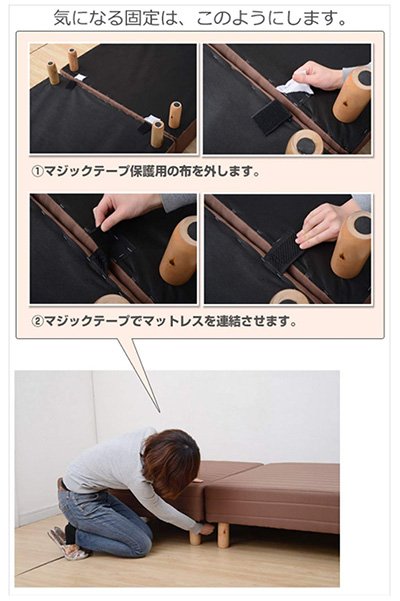 気になる固定は、このようにします。

①マジックテープ保護用の布を外します。

②マジックテープでマットレスを連結させます。